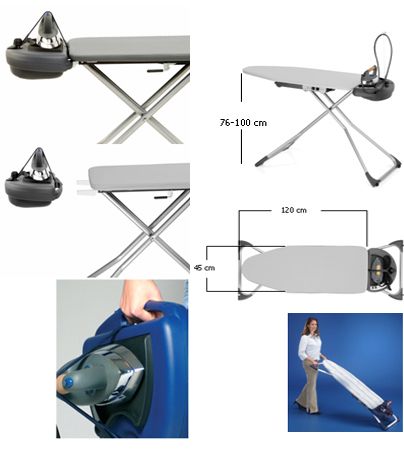 76-100 cm

120 cm

45 cm