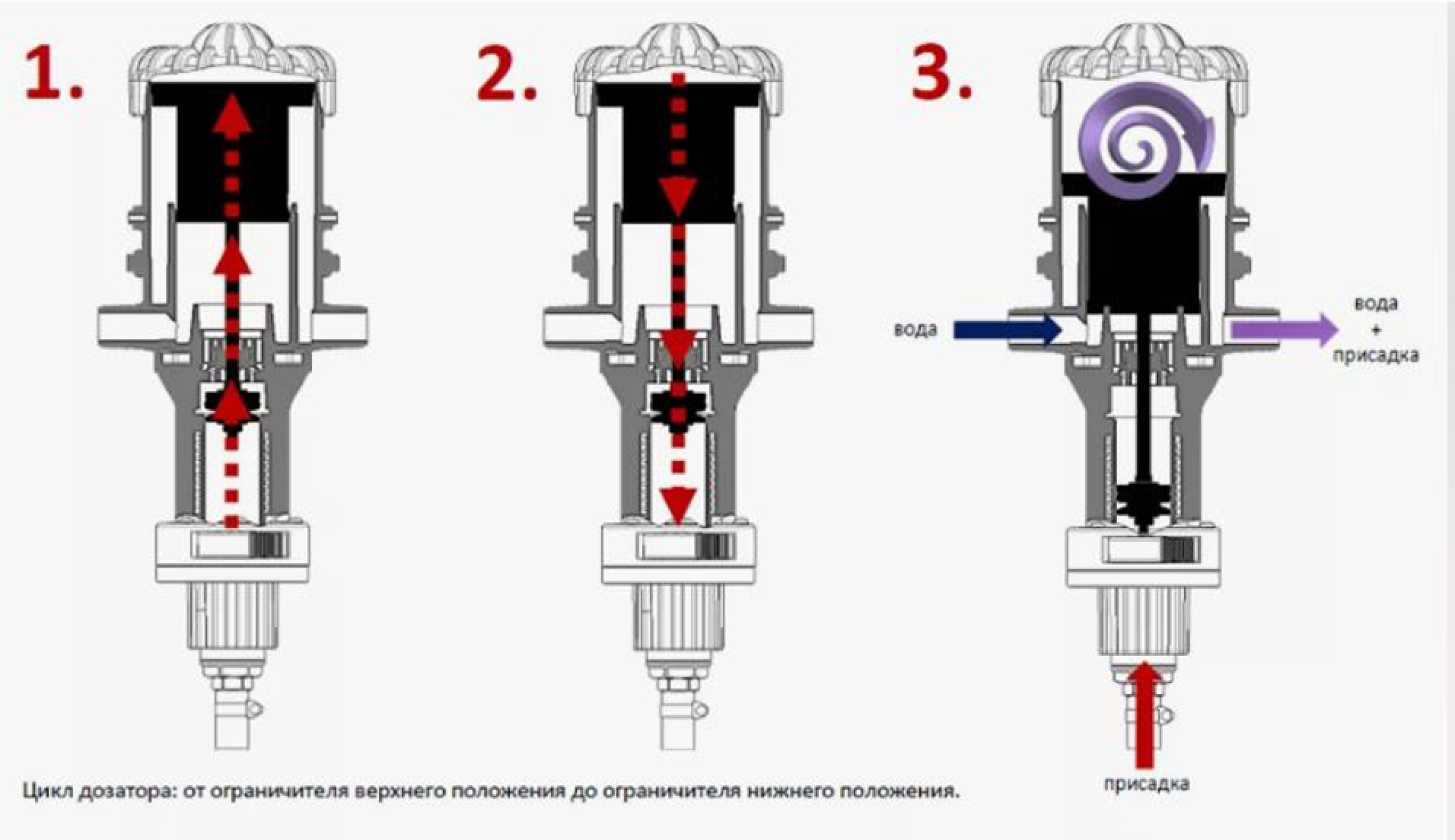 1.

2.

3.

вода

вода
+
присадка

присадка

Цикл дозатора: от ограничителя верхнего положения до ограничителя нижнего положения.